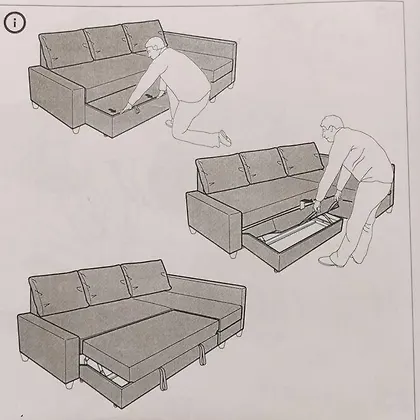 i